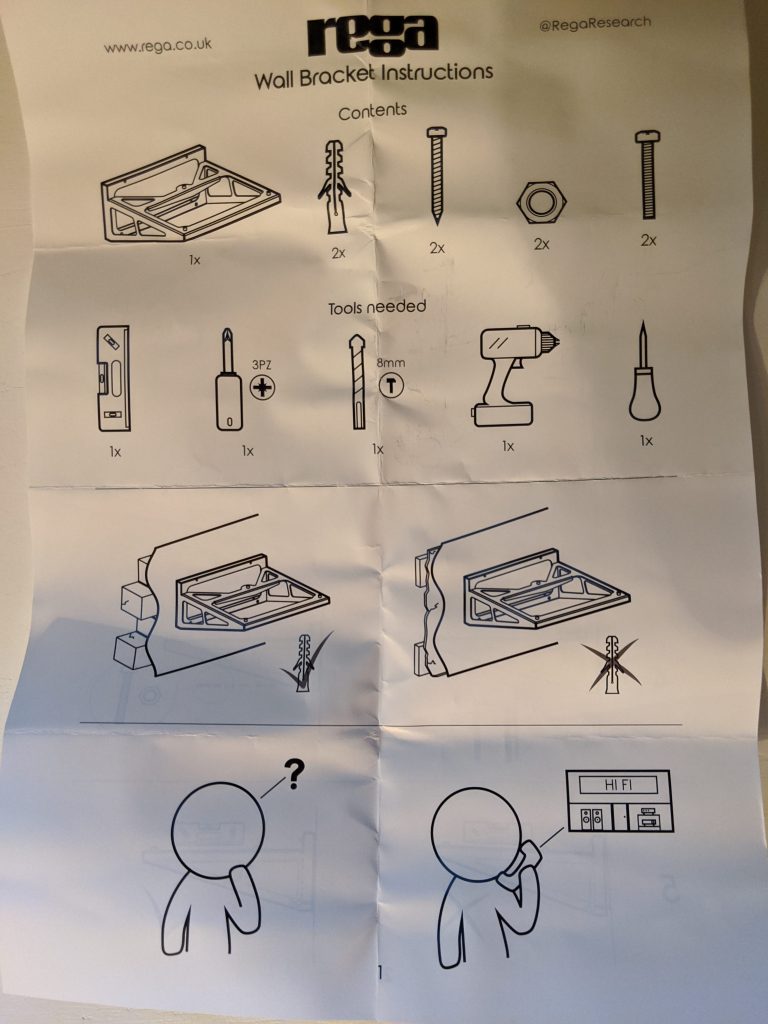 www.rega.co.uk

rega

@RegaResearch

Wall Bracket Instructions

Contents

1x

2x

2x

2x

2x

Tools needed

1x

3PZ

1x

8mm

1x

1x

1x

?

HI FI

1